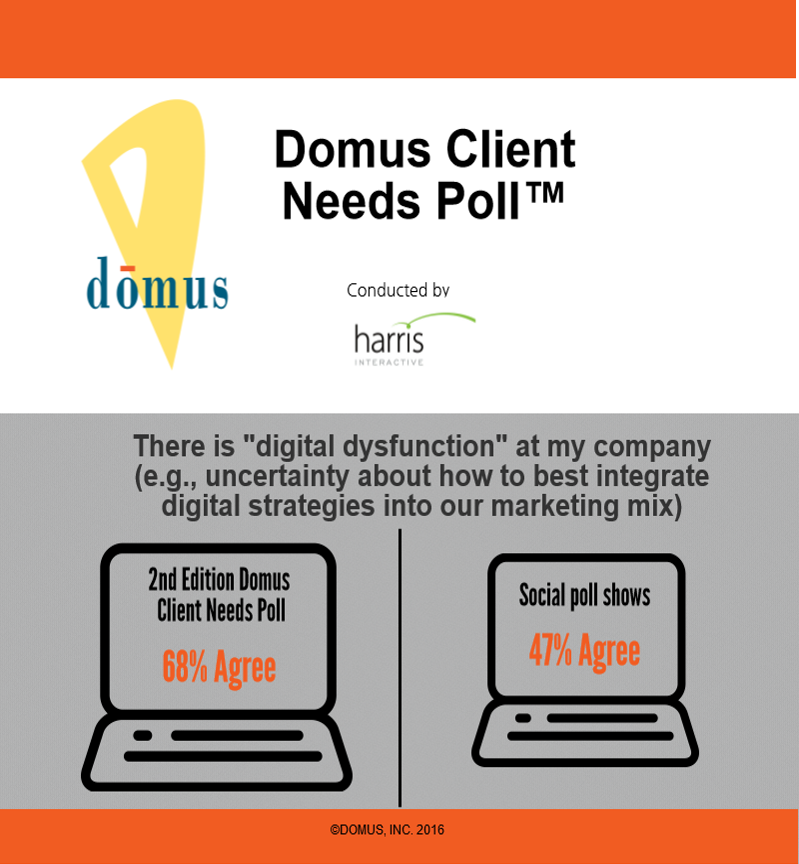 dōmus

Domus Client Needs Poll™

Conducted by

harris
INTERACTIVE

There is "digital dysfunction" at my company (e.g., uncertainty about how to best integrate digital strategies into our marketing mix)

2nd Edition Domus Client Needs Poll

68% Agree

Social poll shows

47% Agree

©DOMUS, INC. 2016